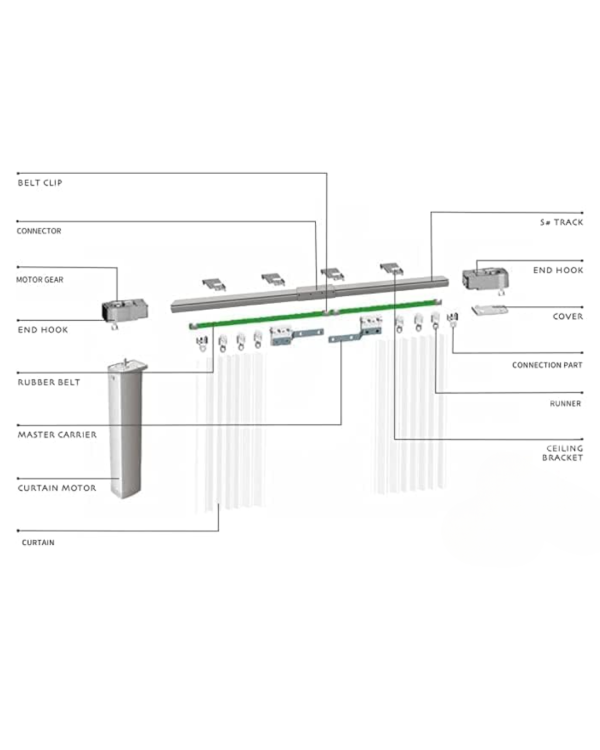 BELT CLIP

CONNECTOR

MOTOR GEAR

END HOOK

RUBBER BELT

MASTER CARRIER

CURTAIN MOTOR

CURTAIN

S# TRACK

END HOOK

COVER

CONNECTION PART

RUNNER

CEILING BRACKET