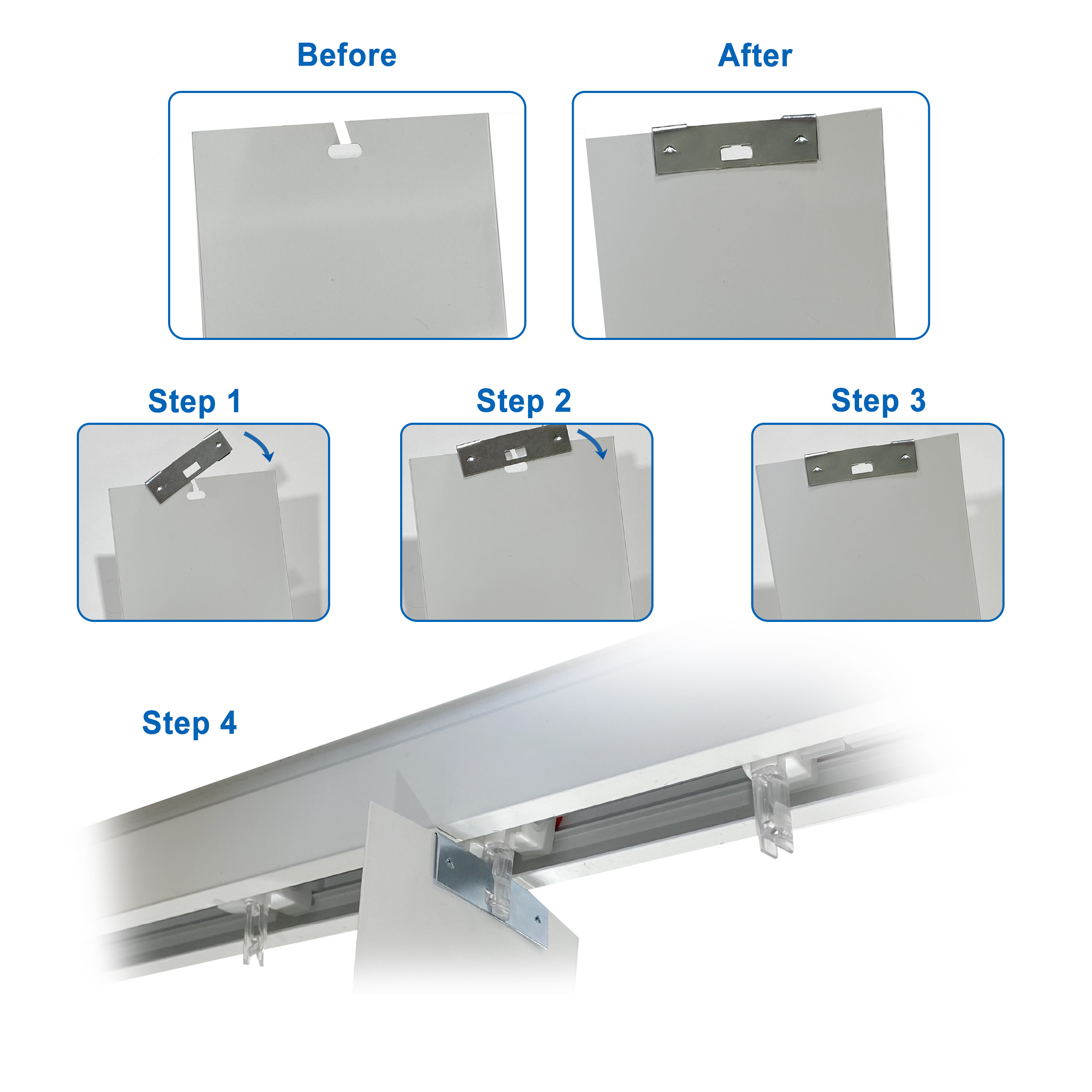 Before

After

Step 1

Step 2

Step 3

Step 4