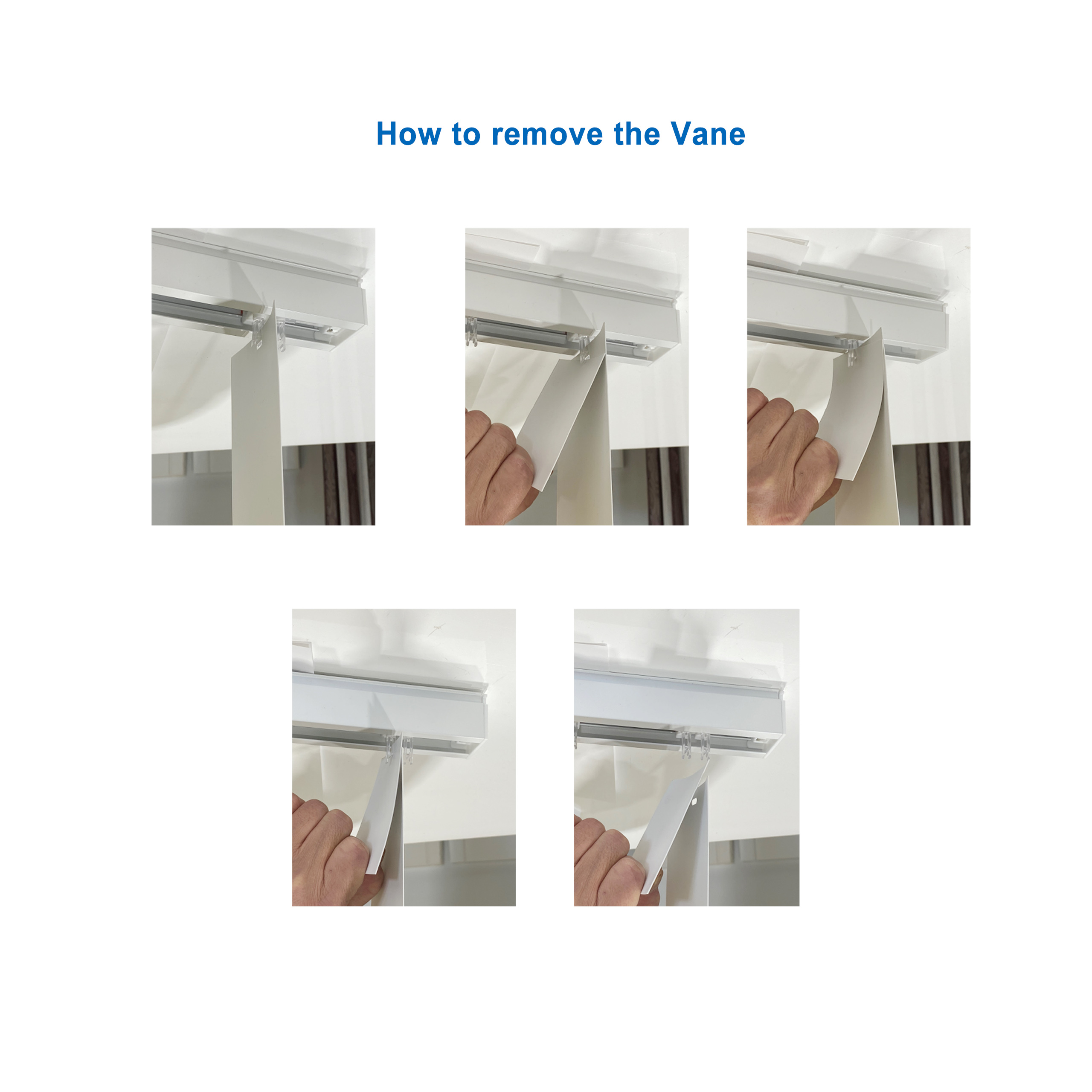 How to remove the Vane